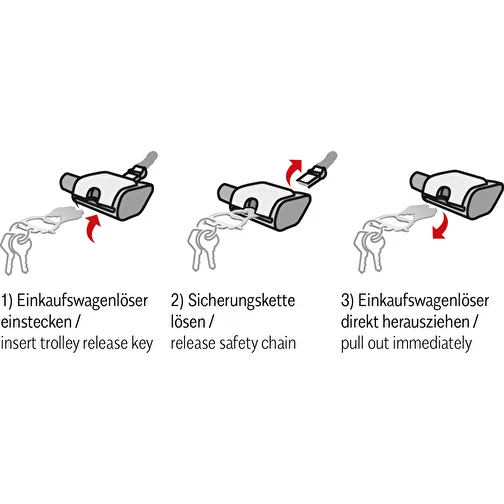 1) Einkaufswagenlöser einstecken /
insert trolley release key

2) Sicherungskette lösen /
release safety chain

3) Einkaufswagenlöser direkt herausziehen /
pull out immediately